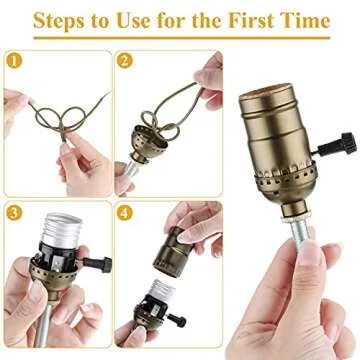 Steps to Use for the First Time

1

2

3

4