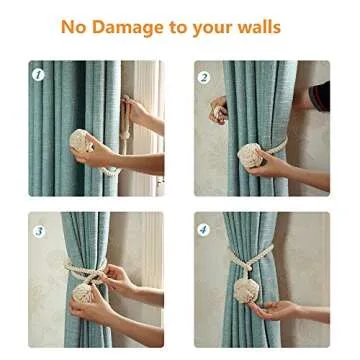 No Damage to your walls

1

2

3

4