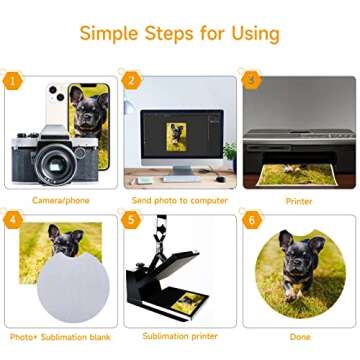 Simple Steps for Using

1

Camera/phone

2

Send photo to computer

3

Printer

4

Photo+ Sublimation blank

5

Sublimation printer

6

Done