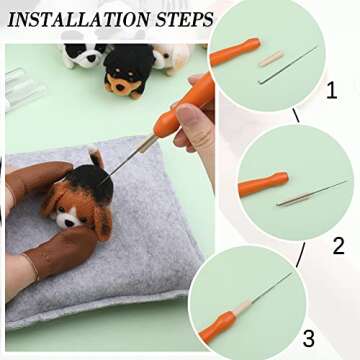 INSTALLATION STEPS

1

2

3