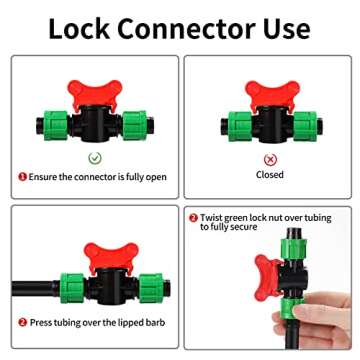 Lock Connector Use

1 Ensure the connector is fully open

Closed

2 Press tubing over the lipped barb

2 Twist green lock nut over tubing to fully secure