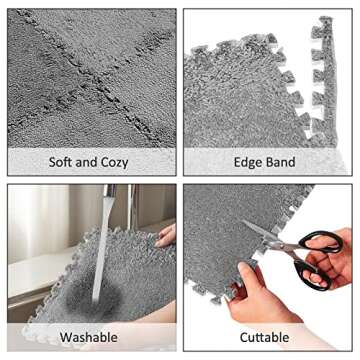 Soft and Cozy

Edge Band

Washable

Cuttable