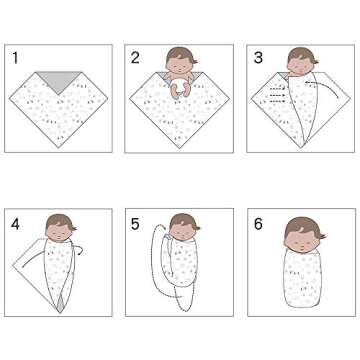 1

2

3

4

5

6