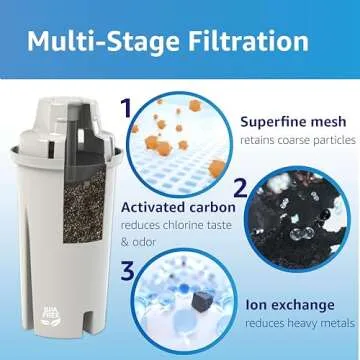 Multi-Stage Filtration

1

Superfine mesh
retains coarse particles

2

Activated carbon
reduces chlorine taste & odor

3

Ion exchange
reduces heavy metals