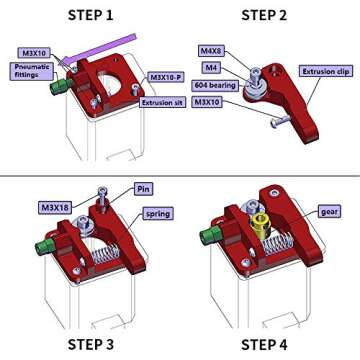 STEP 1

M3X10
Pneumatic fittings
M3X10-P
Extrusion sit

STEP 2

M4X8
M4
604 bearing
M3X10
Extrusion clip

M3X18
Pin
spring

STEP 3

gear

STEP 4