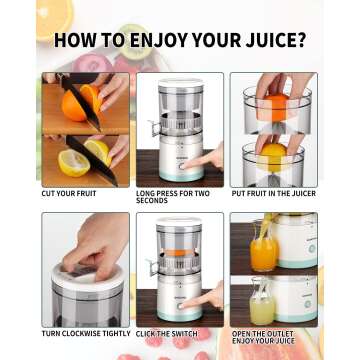 HOW TO ENJOY YOUR JUICE?

CUT YOUR FRUIT

LONG PRESS FOR TWO SECONDS

PUT FRUIT IN THE JUICER

TURN CLOCKWISE TIGHTLY

CLICK THE SWITCH

OPEN THE OUTLET ENJOY YOUR JUICE