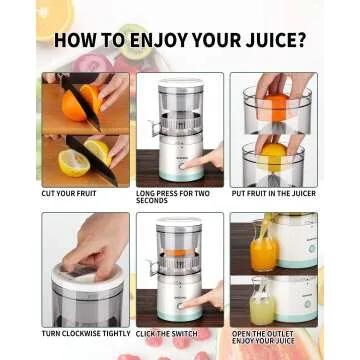 HOW TO ENJOY YOUR JUICE?

CUT YOUR FRUIT

LONG PRESS FOR TWO SECONDS

PUT FRUIT IN THE JUICER

TURN CLOCKWISE TIGHTLY

CLICK THE SWITCH

OPEN THE OUTLET ENJOY YOUR JUICE