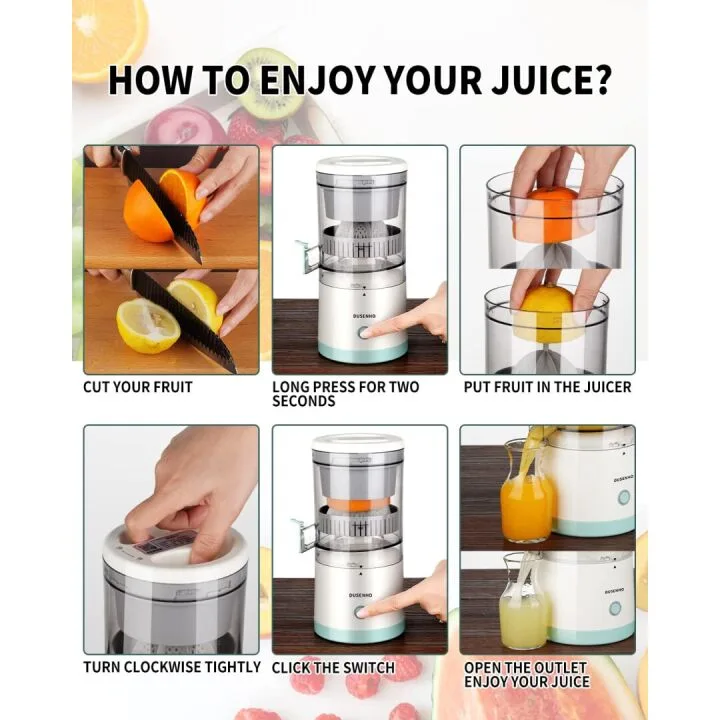 HOW TO ENJOY YOUR JUICE?

DUSENHO

CUT YOUR FRUIT

LONG PRESS FOR TWO SECONDS

PUT FRUIT IN THE JUICER

DUSENHO

DUSENHO

DUSENHO

TURN CLOCKWISE TIGHTLY

CLICK THE SWITCH

OPEN THE OUTLET ENJOY YOUR JUICE