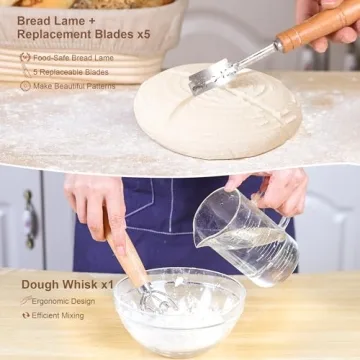 Bread Lame +
Replacement Blades x5

Food-Safe Bread Lame
5 Replaceable Blades
Make Beautiful Patterns

Dough Whisk x1

Ergonomic Design
Efficient Mixing