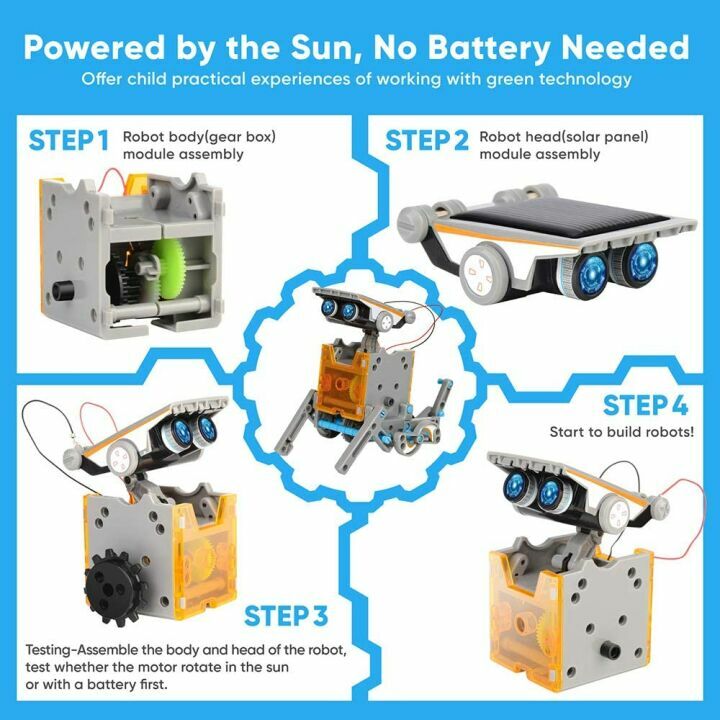 Powered by the Sun, No Battery Needed
Offer child practical experiences of working with green technology

STEP 1 Robot body(gear box) module assembly

STEP 2 Robot head(solar panel) module assembly

STEP 4
Start to build robots!

STEP 3
Testing-Assemble the body and head of the robot, test whether the motor rotate in the sun or with a battery first.