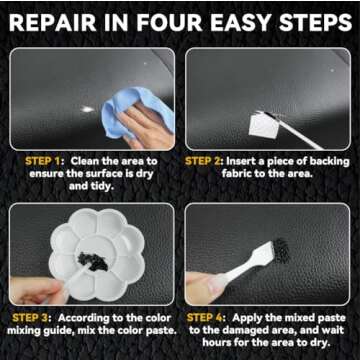 REPAIR IN FOUR EASY STEPS

STEP 1: Clean the area to ensure the surface is dry and tidy.

STEP 2: Insert a piece of backing fabric to the area.

STEP 3: According to the color mixing guide, mix the color paste.

STEP 4: Apply the mixed paste to the damaged area, and wait hours for the area to dry.