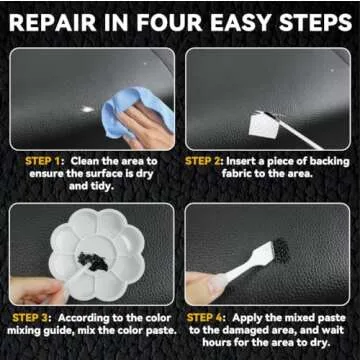 REPAIR IN FOUR EASY STEPS

STEP 1: Clean the area to ensure the surface is dry and tidy.

STEP 2: Insert a piece of backing fabric to the area.

STEP 3: According to the color mixing guide, mix the color paste.

STEP 4: Apply the mixed paste to the damaged area, and wait hours for the area to dry.