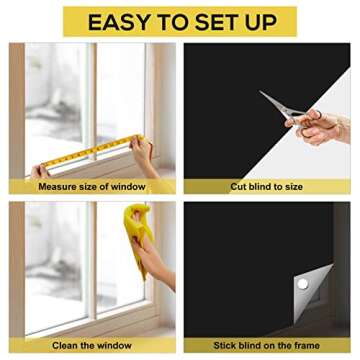 EASY TO SET UP

Measure size of window

Cut blind to size

Clean the window

Stick blind on the frame