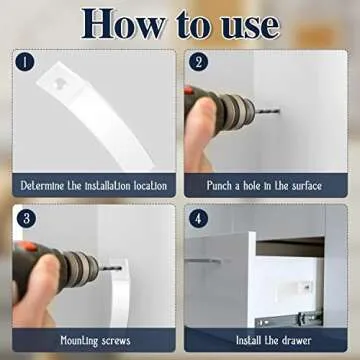 How to use

1

Determine the installation location

2

Punch a hole in the surface

3

Mounting screws

4

Install the drawer