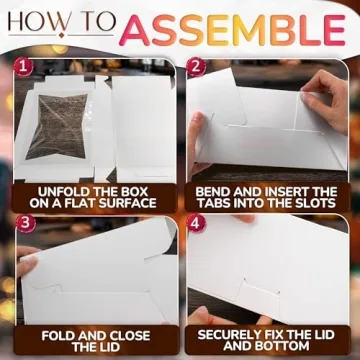 HOW TO ASSEMBLE

1
UNFOLD THE BOX ON A FLAT SURFACE

2
BEND AND INSERT THE TABS INTO THE SLOTS

3
FOLD AND CLOSE THE LID

4
SECURELY FIX THE LID AND BOTTOM