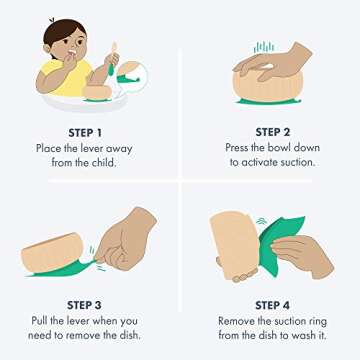 STEP 1
Place the lever away from the child.

STEP 2
Press the bowl down to activate suction.

STEP 3
Pull the lever when you need to remove the dish.

STEP 4
Remove the suction ring from the dish to wash it.