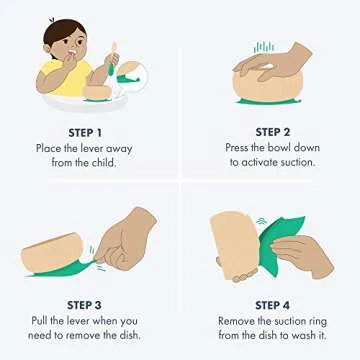 STEP 1
Place the lever away from the child.

STEP 2
Press the bowl down to activate suction.

STEP 3
Pull the lever when you need to remove the dish.

STEP 4
Remove the suction ring from the dish to wash it.