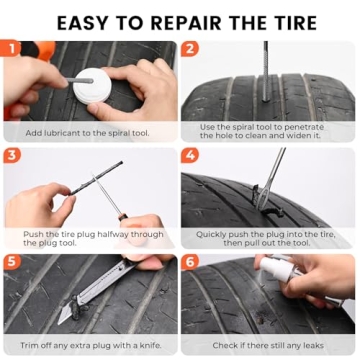 EASY TO REPAIR THE TIRE

1
Add lubricant to the spiral tool.

2
Use the spiral tool to penetrate the hole to clean and widen it.

3
Push the tire plug halfway through the plug tool.

4
Quickly push the plug into the tire, then pull out the tool.

5
Trim off any extra plug with a knife.

6
Check if there still any leaks