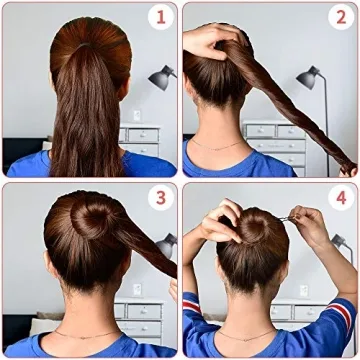 1

2

3

4