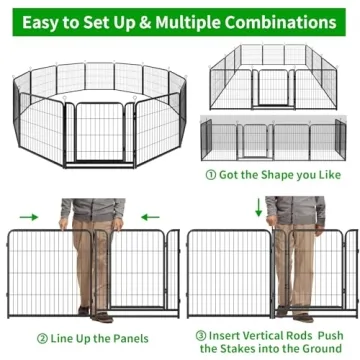 Easy to Set Up & Multiple Combinations

① Got the Shape you Like

② Line Up the Panels

③ Insert Vertical Rods Push the Stakes into the Ground