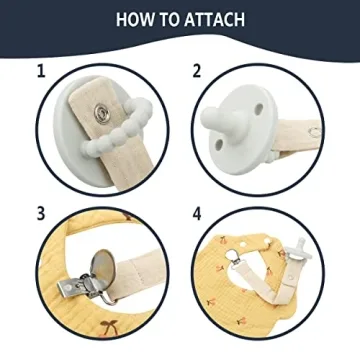 HOW TO ATTACH

1

2

3

4