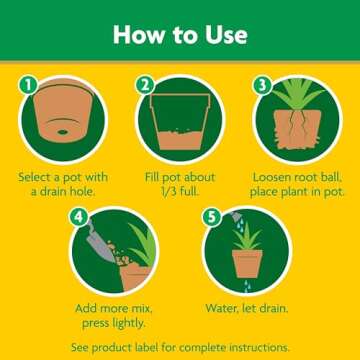 How to Use

1

Select a pot with a drain hole.

2

Fill pot about 1/3 full.

3

Loosen root ball, place plant in pot.

4

Add more mix, press lightly.

5

Water, let drain.

See product label for complete instructions.