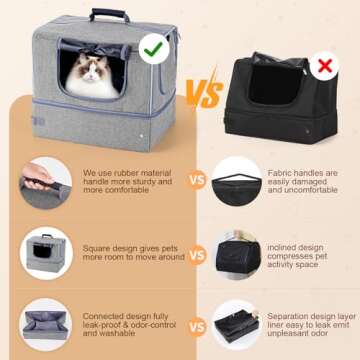 VS

We use rubber material handle more sturdy and more comfortable

VS

Fabric handles are easily damaged and uncomfortable

Square design gives pets more room to move around

VS

inclined design compresses pet activity space

Connected design fully leak-proof & odor-control and washable

VS

Separation design layer liner easy to leak emit unpleasant odor