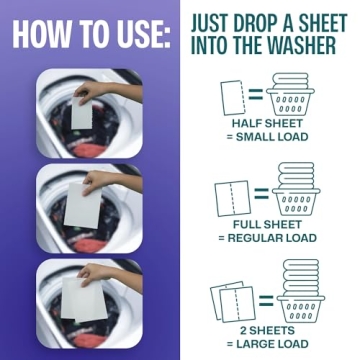 HOW TO USE:

JUST DROP A SHEET INTO THE WASHER

HALF SHEET
= SMALL LOAD

FULL SHEET
= REGULAR LOAD

2 SHEETS
= LARGE LOAD