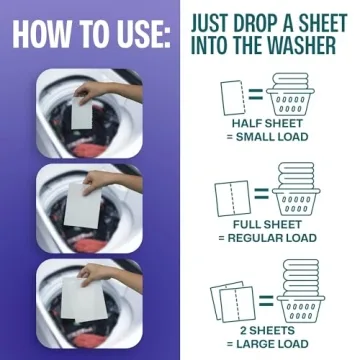 HOW TO USE:

JUST DROP A SHEET INTO THE WASHER

HALF SHEET
= SMALL LOAD

FULL SHEET
= REGULAR LOAD

2 SHEETS
= LARGE LOAD