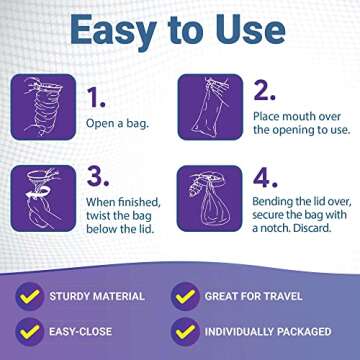 Easy to Use

1.
Open a bag.

2.
Place mouth over the opening to use.

3.
When finished, twist the bag below the lid.

4.
Bending the lid over, secure the bag with a notch. Discard.

STURDY MATERIAL

GREAT FOR TRAVEL

EASY-CLOSE

INDIVIDUALLY PACKAGED