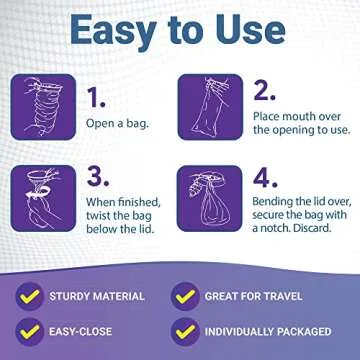 Easy to Use

1.
Open a bag.

2.
Place mouth over the opening to use.

3.
When finished, twist the bag below the lid.

4.
Bending the lid over, secure the bag with a notch. Discard.

STURDY MATERIAL

GREAT FOR TRAVEL

EASY-CLOSE

INDIVIDUALLY PACKAGED