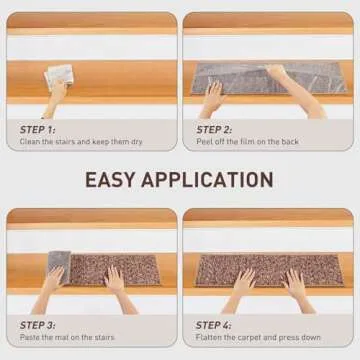 STEP 1:
Clean the stairs and keep them dry

STEP 2:
Peel off the film on the back

EASY APPLICATION

STEP 3:
Paste the mat on the stairs

STEP 4:
Flatten the carpet and press down