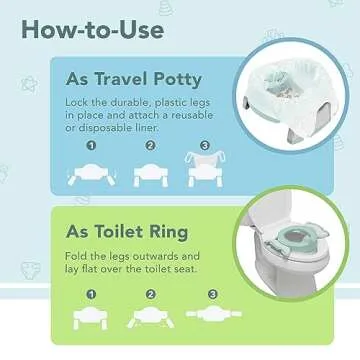 How-to-Use

As Travel Potty

Lock the durable, plastic legs in place and attach a reusable or disposable liner.

1 2 3

As Toilet Ring

Fold the legs outwards and lay flat over the toilet seat.

1 2 3