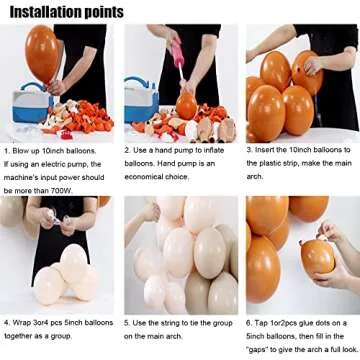 Installation points

1. Blow up 10inch balloons. If using an electric pump, the machine's input power should be more than 700W.

2. Use a hand pump to inflate balloons. Hand pump is an economical choice.

3. Insert the 10inch balloons to the plastic strip, make the main arch.

4. Wrap 3or4 pcs 5inch balloons together as a group.

5. Use the string to tie the group on the main arch.

6. Tap 1or2pcs glue dots on a 5inch balloons, then fill in the "gaps" to give the arch a full look.