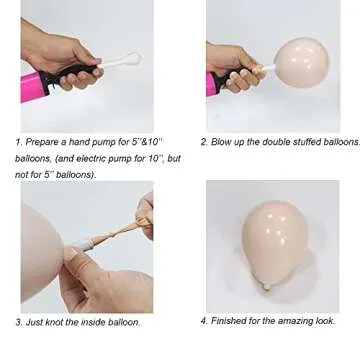 1. Prepare a hand pump for 5''&10'' balloons, (and electric pump for 10'', but not for 5'' balloons).

2. Blow up the double stuffed balloons.

3. Just knot the inside balloon.

4. Finished for the amazing look.