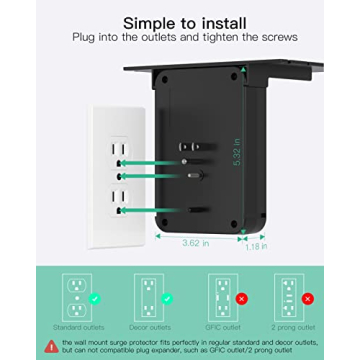 Simple to install
Plug into the outlets and tighten the screws

5.32 in
3.62 in
1.18 in

Standard outlets
Decor outlets
GFIC outlet
2 prong outlet

the wall mount surge protector fits perfectly in regular standard and decor outlets, but can not compatible plug expander, such as GFIC outlet/2 prong outlet