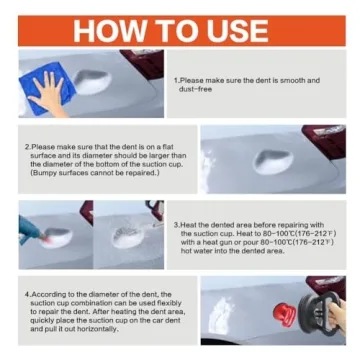 HOW TO USE

1.Please make sure the dent is smooth and dust-free

2.Please make sure that the dent is on a flat surface and its diameter should be larger than the diameter of the bottom of the suction cup. (Bumpy surfaces cannot be repaired.)

3.Heat the dented area before repairing with the suction cup. Heat to 80-100℃(176-212℉) with a heat gun or pour 80-100℃(176-212℉) hot water into the dented area.

4.According to the diameter of the dent, the suction cup combination can be used flexibly to repair the dent. After heating the dent area, quickly place the suction cup on the car dent and pull it out horizontally.