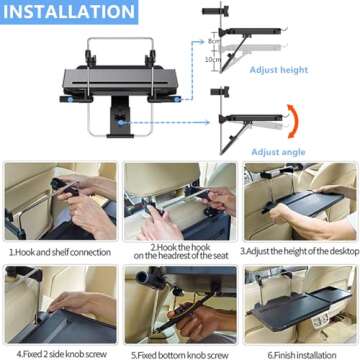 INSTALLATION

8cm

10cm

Adjust height

Adjust angle

1.Hook and shelf connection

2.Hook the hook on the headrest of the seat

3.Adjust the height of the desktop

4.Fixed 2 side knob screw

5.Fixed bottom knob screw

6.Finish installation