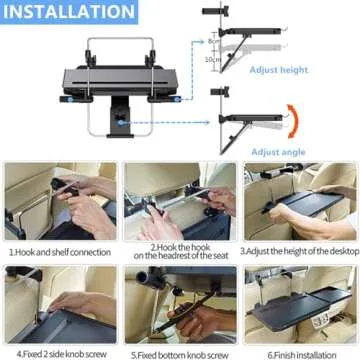 INSTALLATION

8cm

10cm

Adjust height

Adjust angle

1.Hook and shelf connection

2.Hook the hook on the headrest of the seat

3.Adjust the height of the desktop

4.Fixed 2 side knob screw

5.Fixed bottom knob screw

6.Finish installation