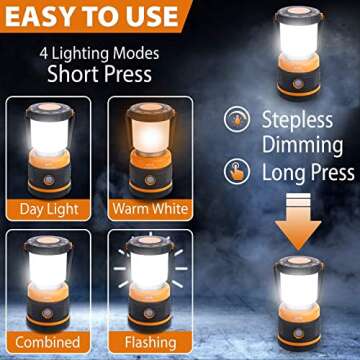 EASY TO USE

4 Lighting Modes
Short Press

Day Light

Warm White

Combined

Flashing

Stepless Dimming

Long Press