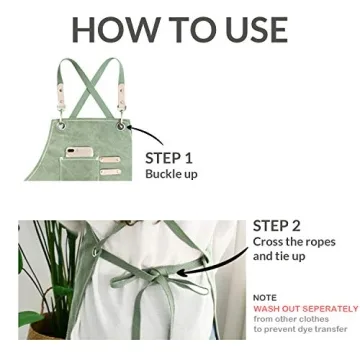 HOW TO USE

STEP 1
Buckle up

STEP 2
Cross the ropes and tie up

NOTE
WASH OUT SEPERATELY
from other clothes to prevent dye transfer