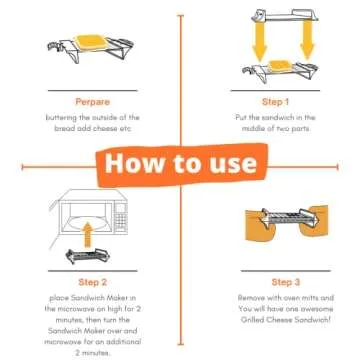 Perpare

buttering the outside of the bread add cheese etc

Step 1

Put the sandwich in the middle of two parts

How to use

Step 2

place Sandwich Maker in the microwave on high for 2 minutes, then turn the Sandwich Maker over and microwave for an additional 2 minutes.

Step 3

Remove with oven mitts and You will have one awesome Grilled Cheese Sandwich!