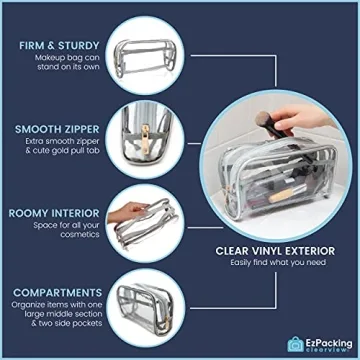 FIRM & STURDY
Makeup bag can stand on its own

SMOOTH ZIPPER
Extra smooth zipper & cute gold pull tab

ROOMY INTERIOR
Space for all your cosmetics

COMPARTMENTS
Organize items with one large middle section & two side pockets

CLEAR VINYL EXTERIOR
Easily find what you need

EzPacking
clearview