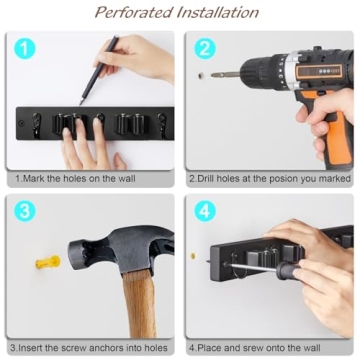 Perforated Installation

1

1.Mark the holes on the wall

2

2.Drill holes at the posion you marked

3

3.Insert the screw anchors into holes

4

4.Place and srew onto the wall