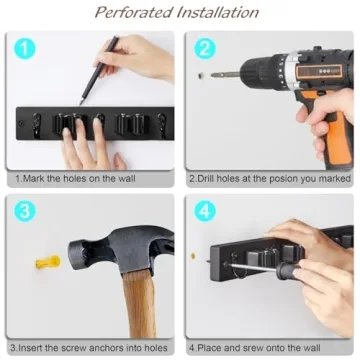 Perforated Installation

1

1.Mark the holes on the wall

2

2.Drill holes at the posion you marked

3

3.Insert the screw anchors into holes

4

4.Place and srew onto the wall