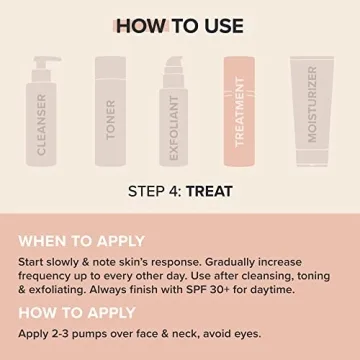 HOW TO USE

CLEANSER

TONER

EXFOLIANT

TREATMENT

MOISTURIZER

STEP 4: TREAT

WHEN TO APPLY

Start slowly & note skin's response. Gradually increase frequency up to every other day. Use after cleansing, toning & exfoliating. Always finish with SPF 30+ for daytime.

HOW TO APPLY

Apply 2-3 pumps over face & neck, avoid eyes.