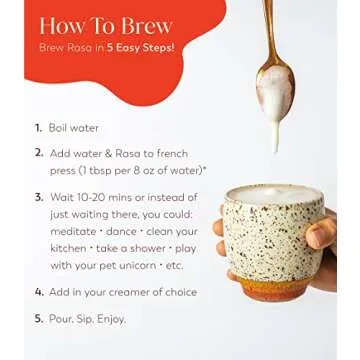 How To Brew
Brew Rasa in 5 Easy Steps!

1. Boil water

2. Add water & Rasa to french press (1 tbsp per 8 oz of water)*

3. Wait 10-20 mins or instead of just waiting there, you could: meditate · dance · clean your kitchen · take a shower · play with your pet unicorn · etc.

4. Add in your creamer of choice

5. Pour. Sip. Enjoy.