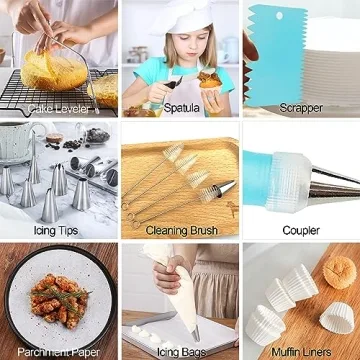 Cake Leveler

Spatula

Scrapper

Icing Tips

Cleaning Brush

Coupler

Parchment Paper

Icing Bags

Muffin Liners