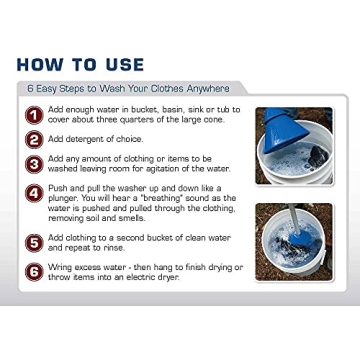 HOW TO USE

6 Easy Steps to Wash Your Clothes Anywhere

1 Add enough water in bucket, basin, sink or tub to cover about three quarters of the large cone.

2 Add detergent of choice.

3 Add any amount of clothing or items to be washed leaving room for agitation of the water.

4 Push and pull the washer up and down like a plunger. You will hear a "breathing" sound as the water is pushed and pulled through the clothing, removing soil and smells.

5 Add clothing to a second bucket of clean water and repeat to rinse.

6 Wring excess water - then hang to finish drying or throw items into an electric dryer.