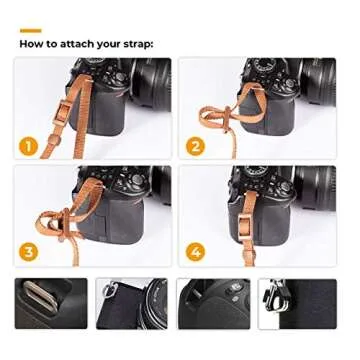 How to attach your strap:

1

2

3

4